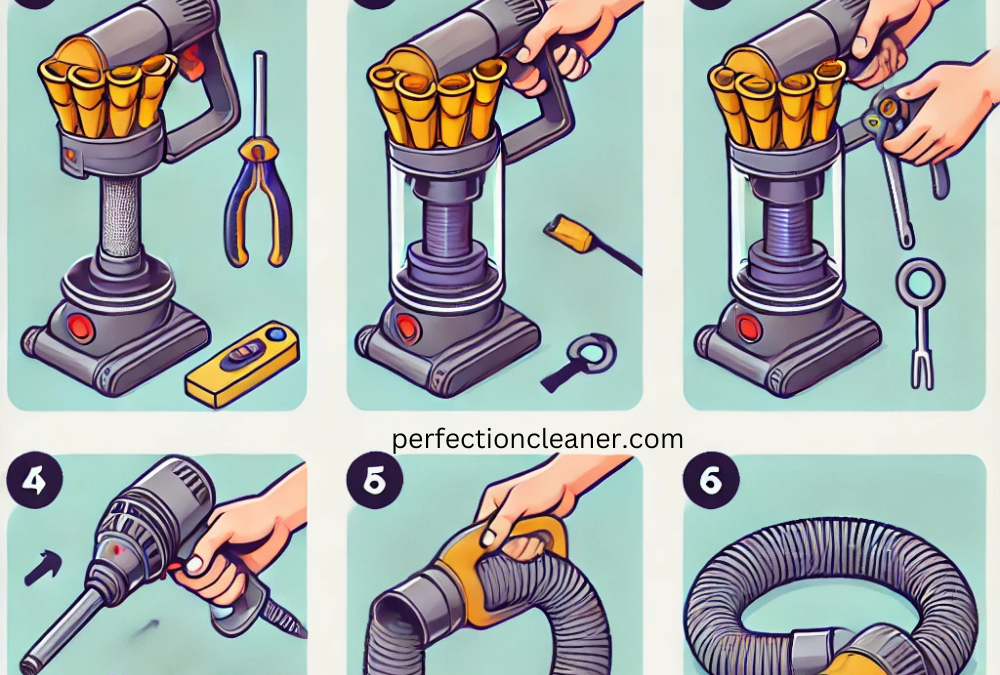 perfectioncleaner.com

4

5

6